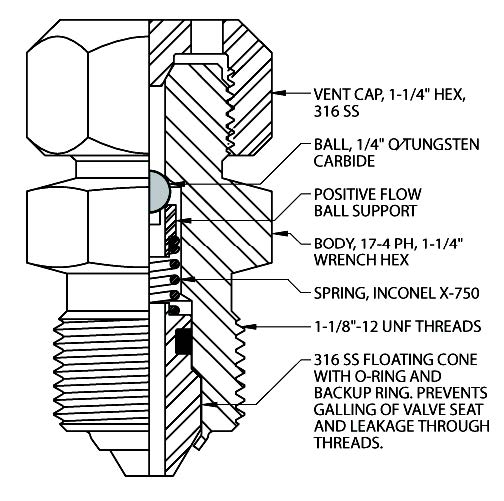 VENT CAP, 1-1/4" HEX, 316 SS

BALL, 1/4" O/TUNGSTEN CARBIDE

POSITIVE FLOW BALL SUPPORT

BODY, 17-4 PH, 1-1/4" WRENCH HEX

SPRING, INCONEL X-750

1-1/8"-12 UNF THREADS

316 SS FLOATING CONE WITH O-RING AND BACKUP RING. PREVENTS GALLING OF VALVE SEAT AND LEAKAGE THROUGH THREADS.